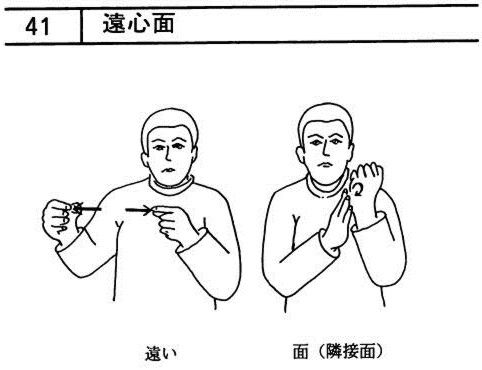 41 遠心面

遠い

面（隣接面）