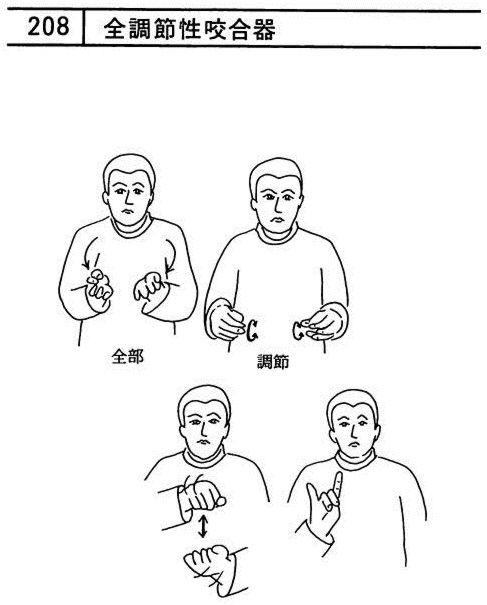 208 全調節性咬合器

全部

調節