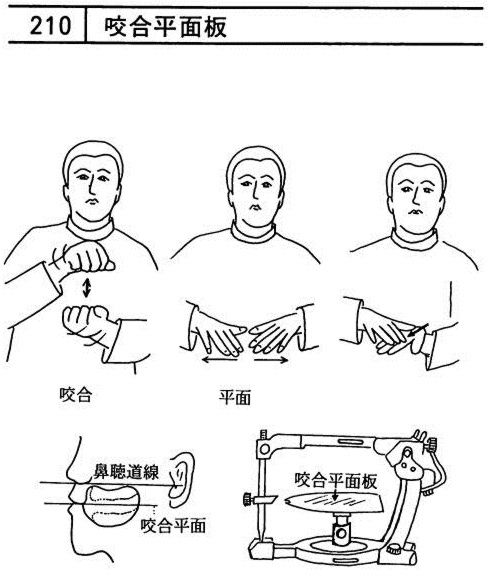 210 咬合平面板

咬合

平面

鼻聴道線

咬合平面

咬合平面板