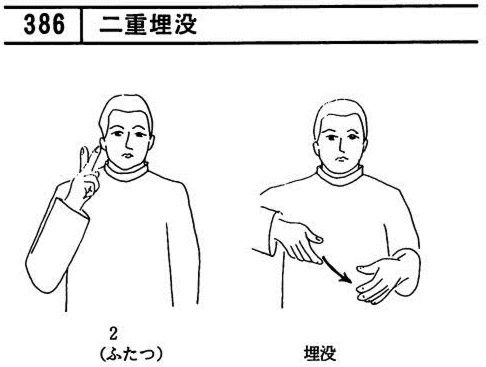 386 二重埋没

2
(ふたつ)

埋没