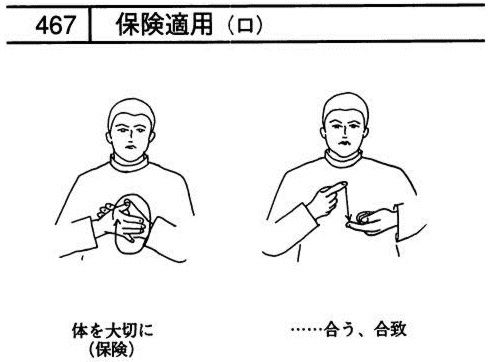 467 保険適用（ロ）

体を大切に
（保険）

……合う、合致