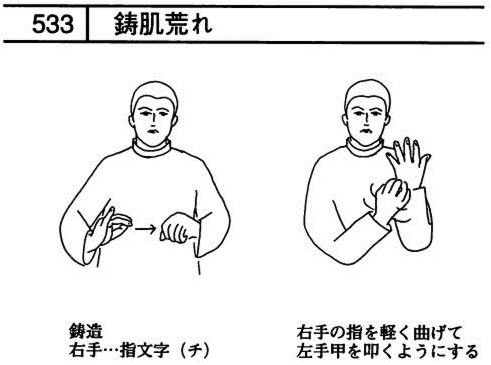 533 鋳肌荒れ

鋳造
右手…指文字（チ）

右手の指を軽く曲げて
左手甲を叩くようにする